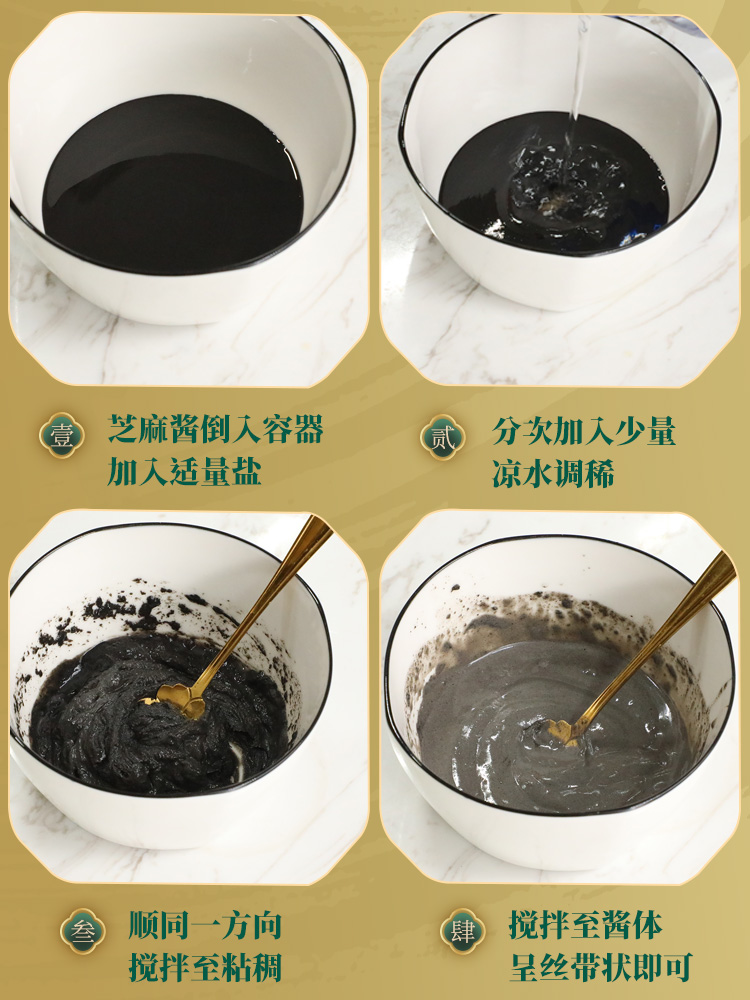 壹 芝麻酱倒入容器
加入适量盐

贰 分次加入少量
凉水调稀

叁 顺同一方向
搅拌至粘稠

肆 搅拌至酱体
呈丝带状即可